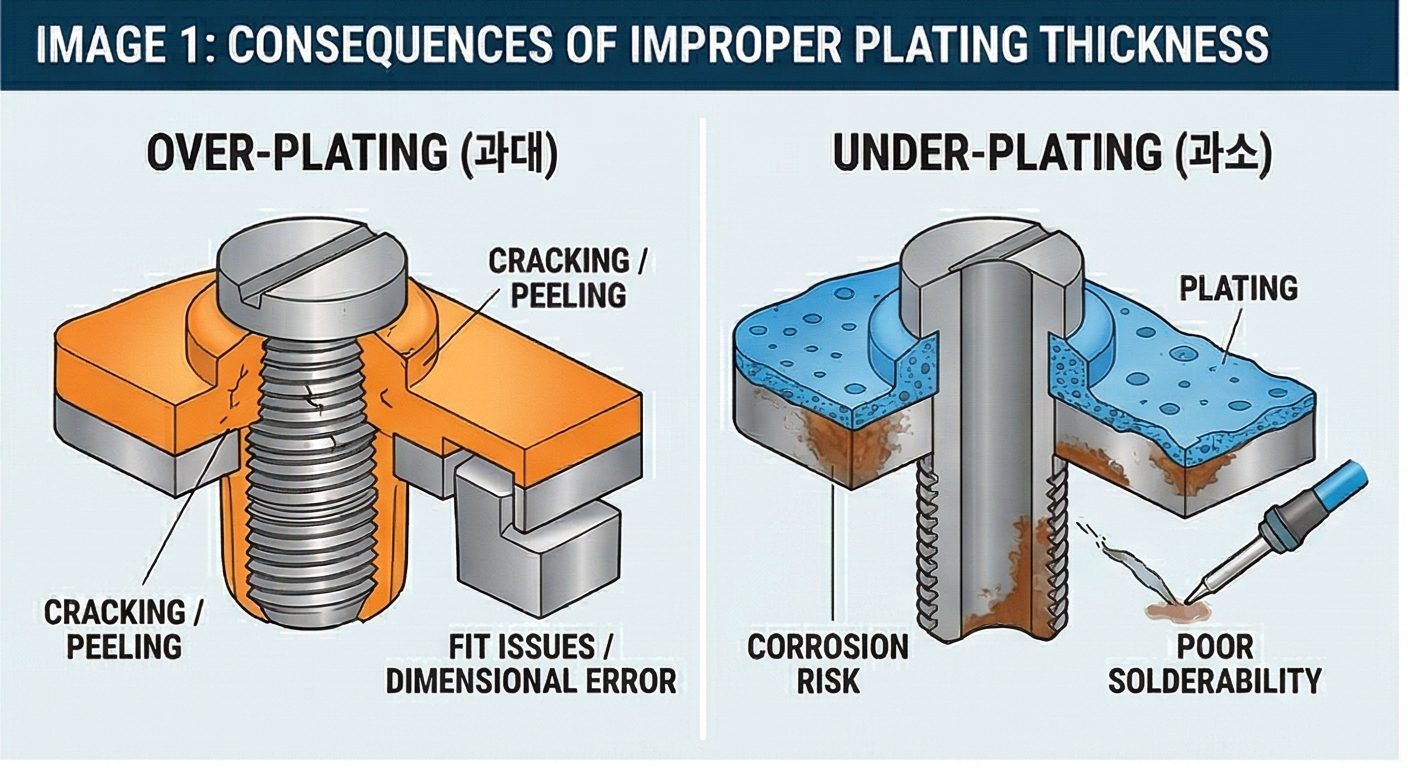 IMAGE 1: CONSEQUENCES OF IMPROPER PLATING THICKNESS

OVER-PLATING (과대)

CRACKING / PEELING

CRACKING / PEELING

FIT ISSUES / DIMENSIONAL ERROR

UNDER-PLATING (과소)

PLATING

CORROSION RISK

POOR SOLDERABILITY